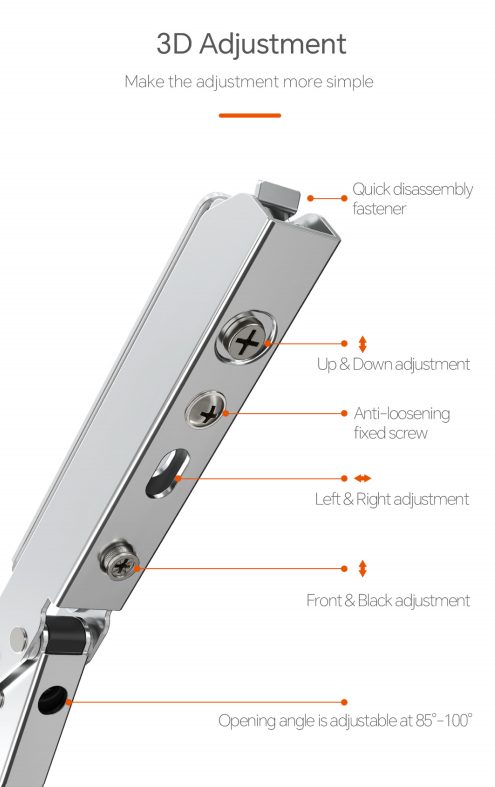 3D Adjustment

Make the adjustment more simple

Quick disassembly fastener

Up & Down adjustment

Anti-loosening fixed screw

Left & Right adjustment

Front & Black adjustment

Opening angle is adjustable at 85°-100°